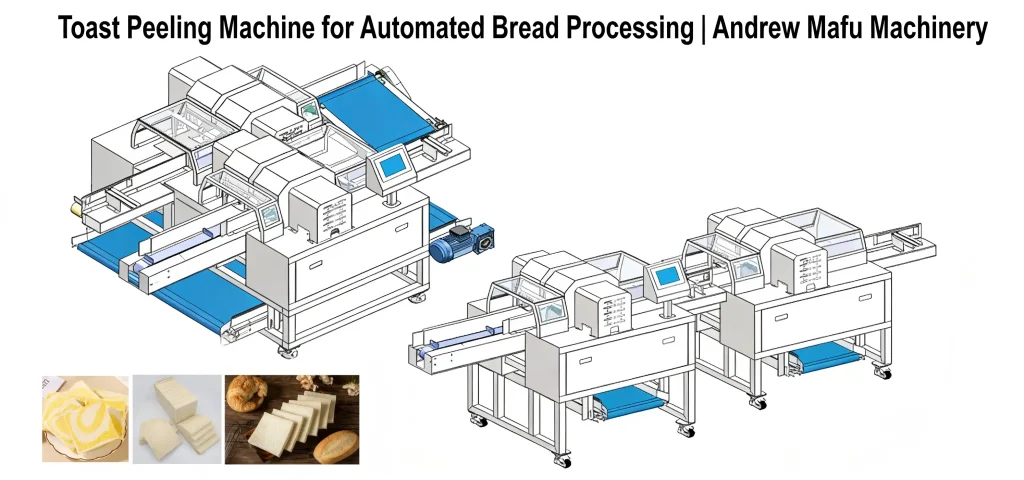 Toast Peeling Machine for Automated Bread Processing | Andrew Mafu Machinery